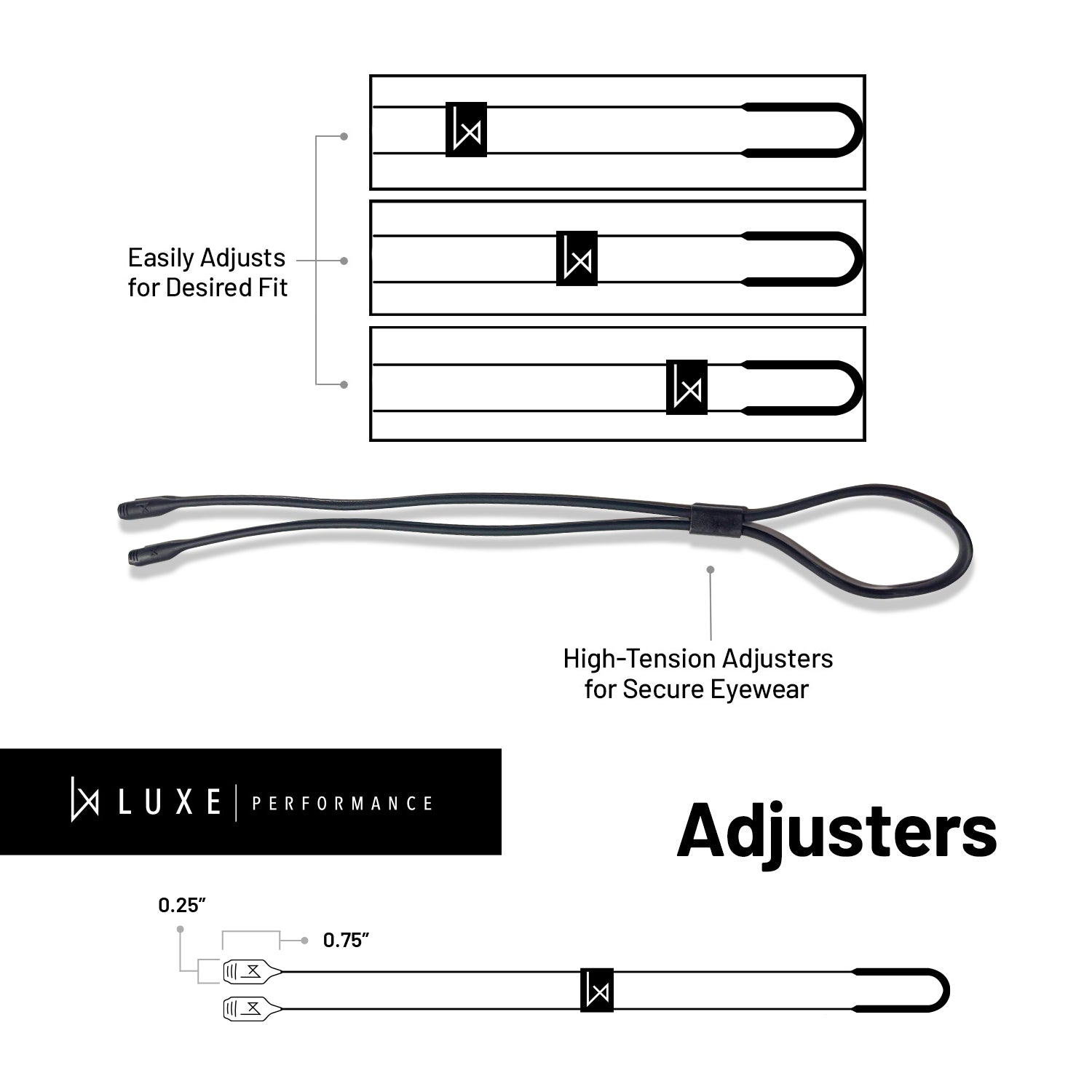 Easily Adjusts for Desired Fit

High-Tension Adjusters for Secure Eyewear

LUXE | PERFORMANCE

Adjusters

0.25”

0.75”